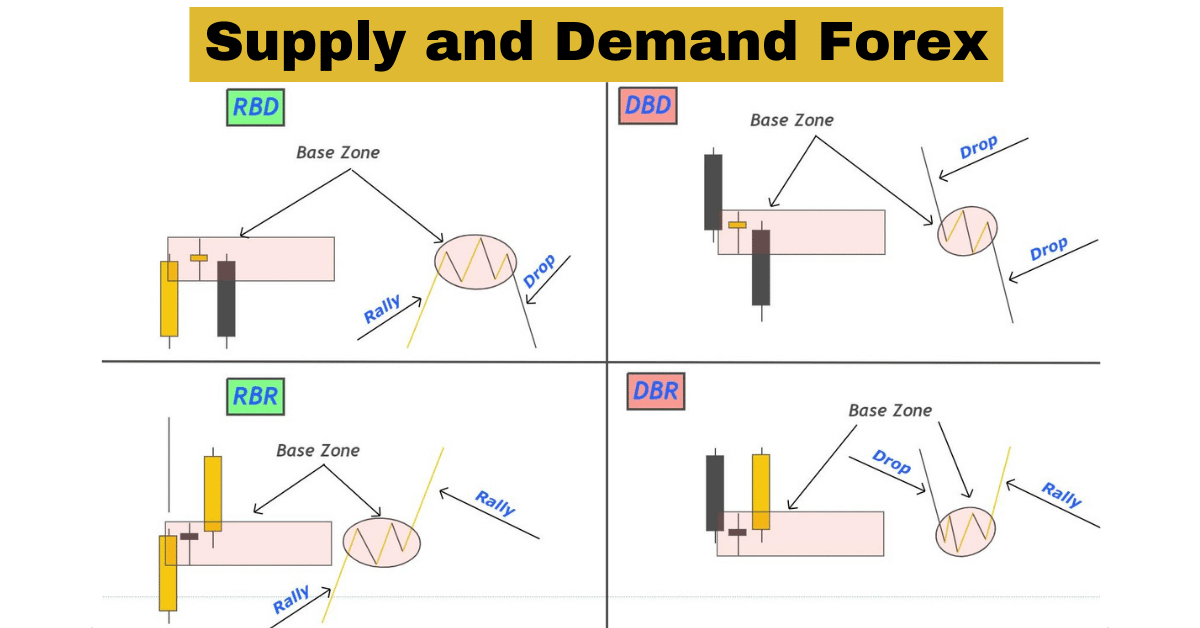 Supply and Demand Forex

RBD

Base Zone

Rally

Drop

DBD

Base Zone

Drop

Drop

RBR

Base Zone

Rally

Rally

DBR

Base Zone

Drop

Rally